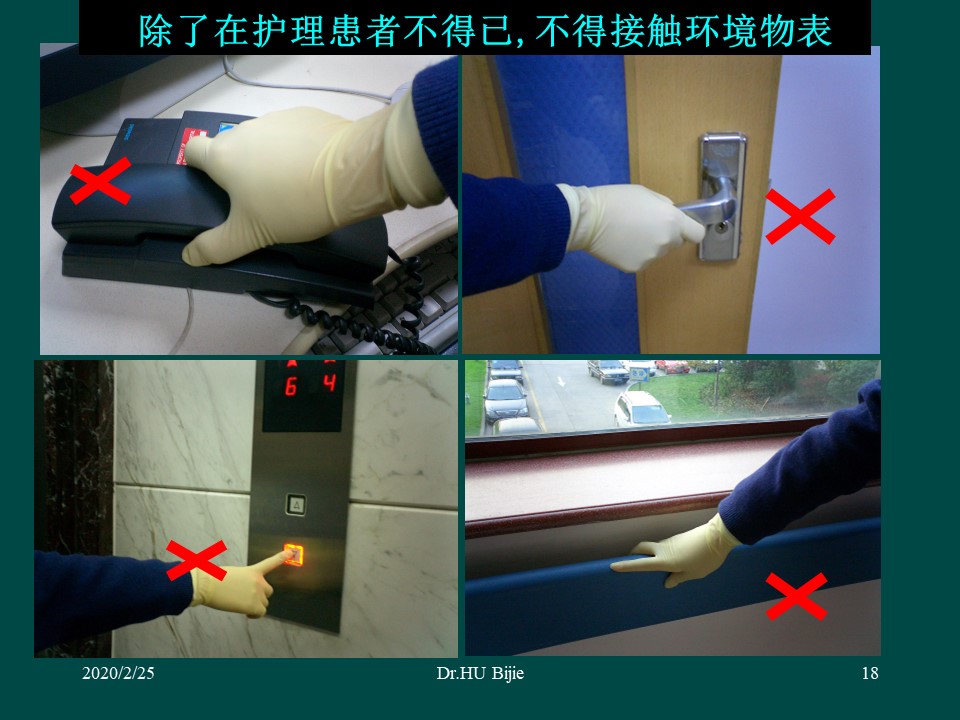 除了在护理患者不得已, 不得接触环境物表

6 4

2020/2/25 Dr.HU Bijie 18